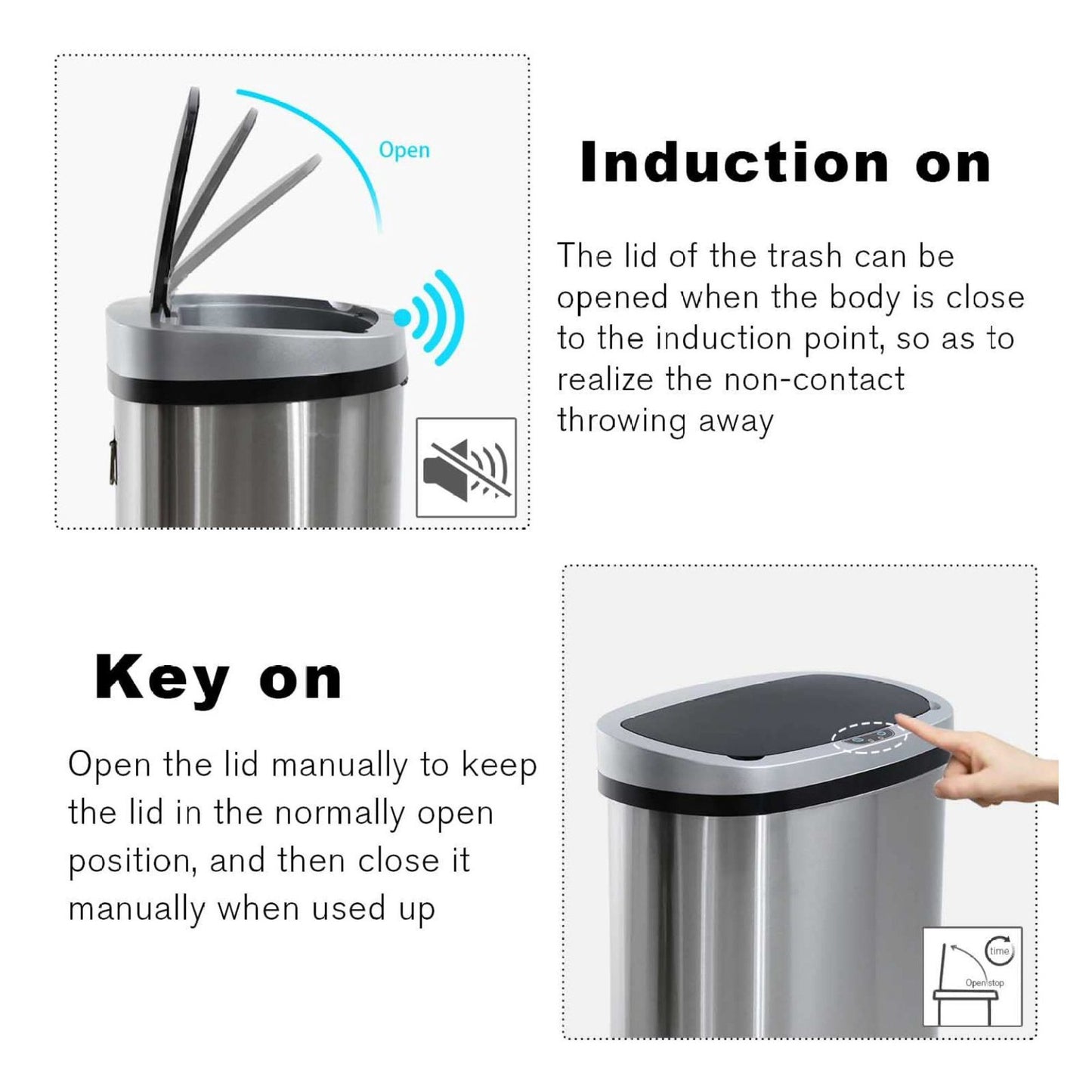 Open

Induction on

The lid of the trash can be opened when the body is close to the induction point, so as to realize the non-contact throwing away

Key on

Open the lid manually to keep the lid in the normally open position, and then close it manually when used up

time

Open stop